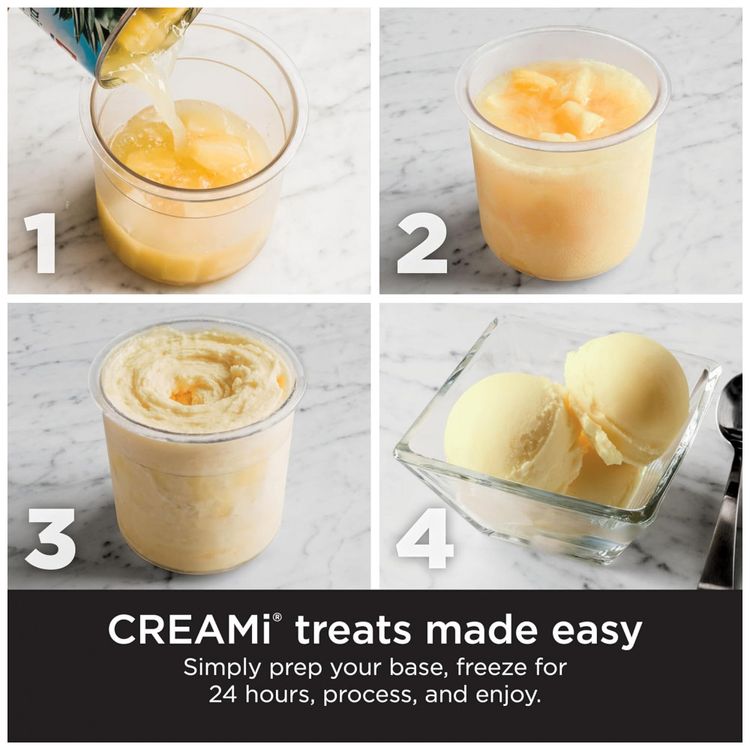 1

2

3

4

CREAMi® treats made easy

Simply prep your base, freeze for 24 hours, process, and enjoy.