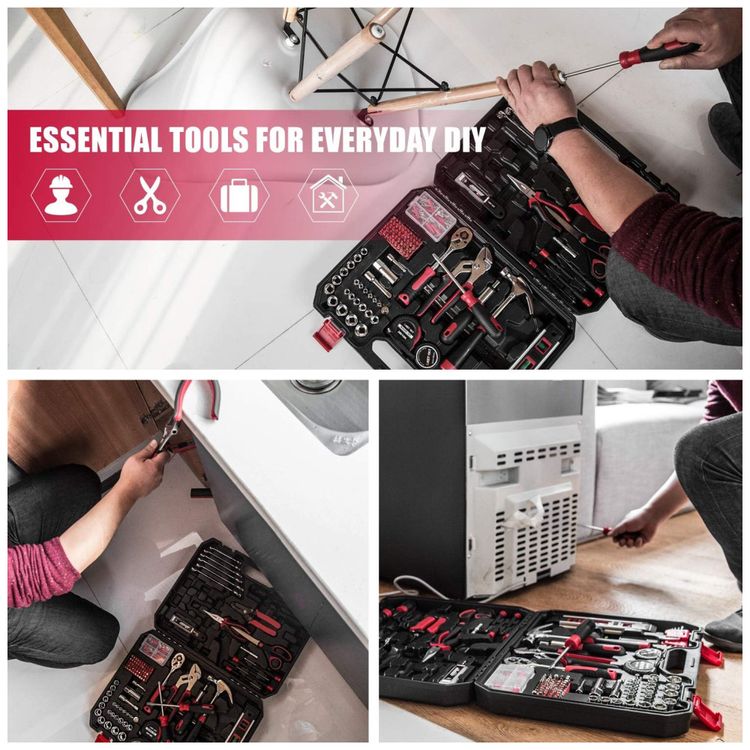 ESSENTIAL TOOLS FOR EVERYDAY DIY