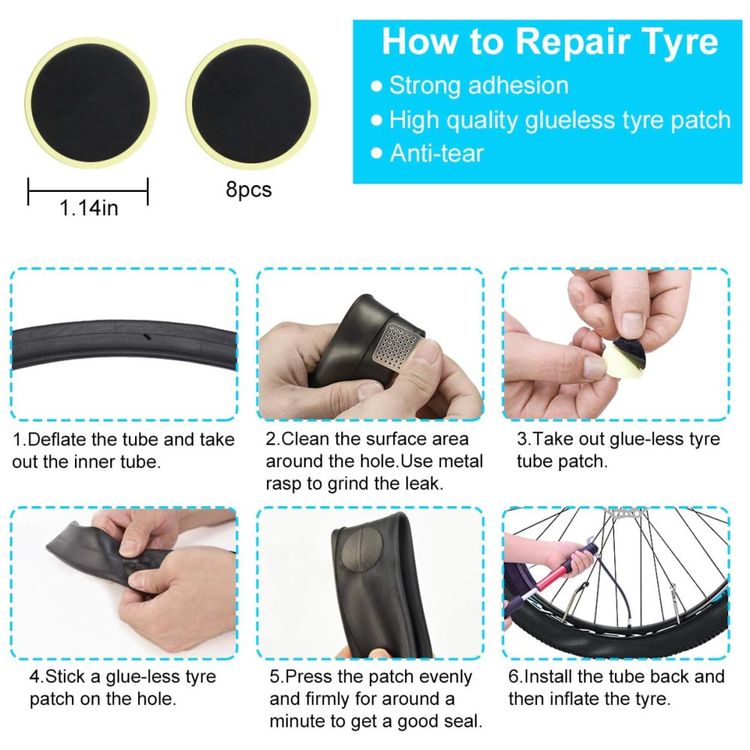 1.14in

8pcs

How to Repair Tyre

• Strong adhesion
• High quality glueless tyre patch
• Anti-tear

1.Deflate the tube and take out the inner tube.

2.Clean the surface area around the hole.Use metal rasp to grind the leak.

3.Take out glue-less tyre tube patch.

4.Stick a glue-less tyre patch on the hole.

5.Press the patch evenly and firmly for around a minute to get a good seal.

6.Install the tube back and then inflate the tyre.