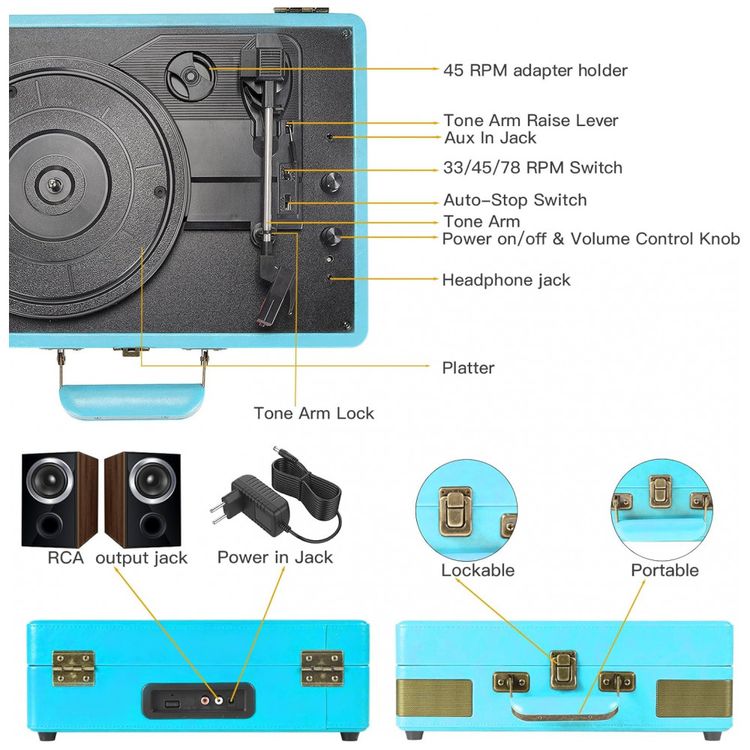 45 RPM adapter holder

Tone Arm Raise Lever
Aux In Jack

33/45/78 RPM Switch

Auto-Stop Switch
Tone Arm
Power on/off & Volume Control Knob

Headphone jack

Platter

Tone Arm Lock

RCA output jack

Power in Jack

Lockable

Portable