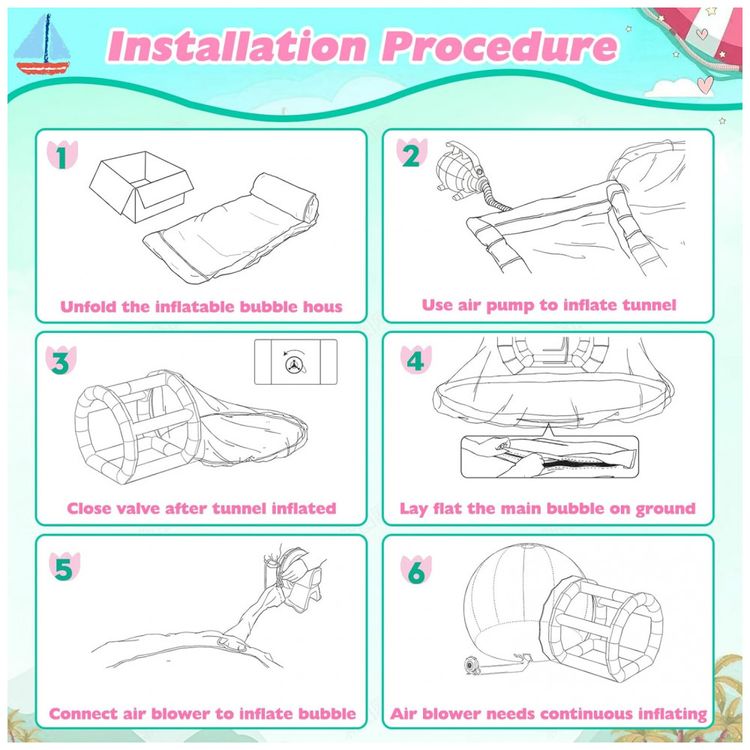 Installation Procedure

1
Unfold the inflatable bubble hous

2
Use air pump to inflate tunnel

3
Close valve after tunnel inflated

4
Lay flat the main bubble on ground

5
Connect air blower to inflate bubble

6
Air blower needs continuous inflating