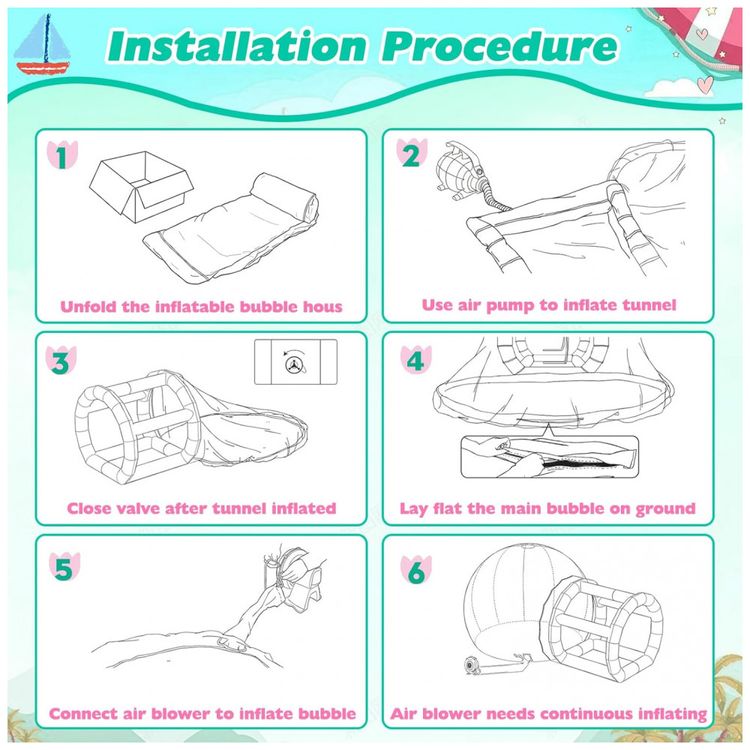 Installation Procedure

1
Unfold the inflatable bubble hous

2
Use air pump to inflate tunnel

3
Close valve after tunnel inflated

4
Lay flat the main bubble on ground

5
Connect air blower to inflate bubble

6
Air blower needs continuous inflating