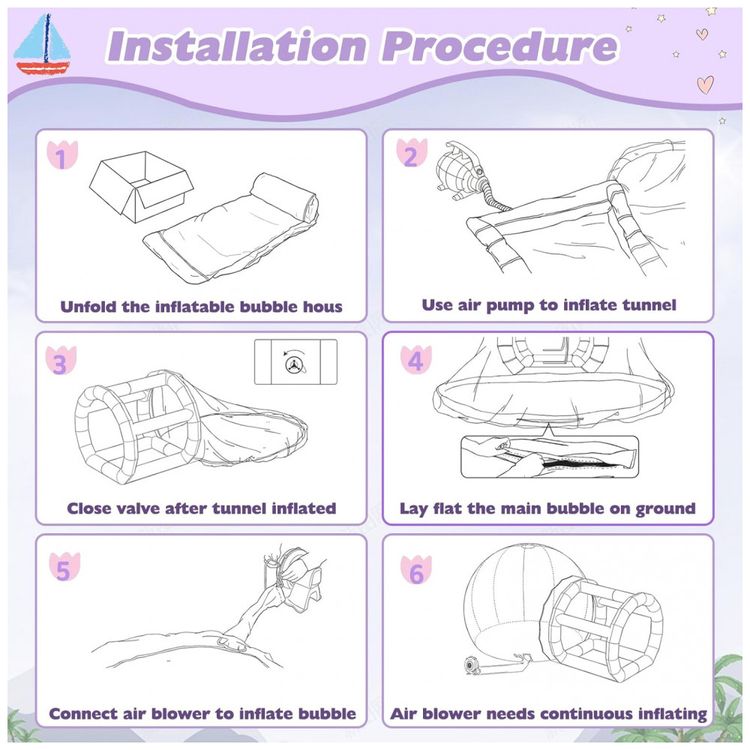 Installation Procedure

1
Unfold the inflatable bubble hous

2
Use air pump to inflate tunnel

3
Close valve after tunnel inflated

4
Lay flat the main bubble on ground

5
Connect air blower to inflate bubble

6
Air blower needs continuous inflating