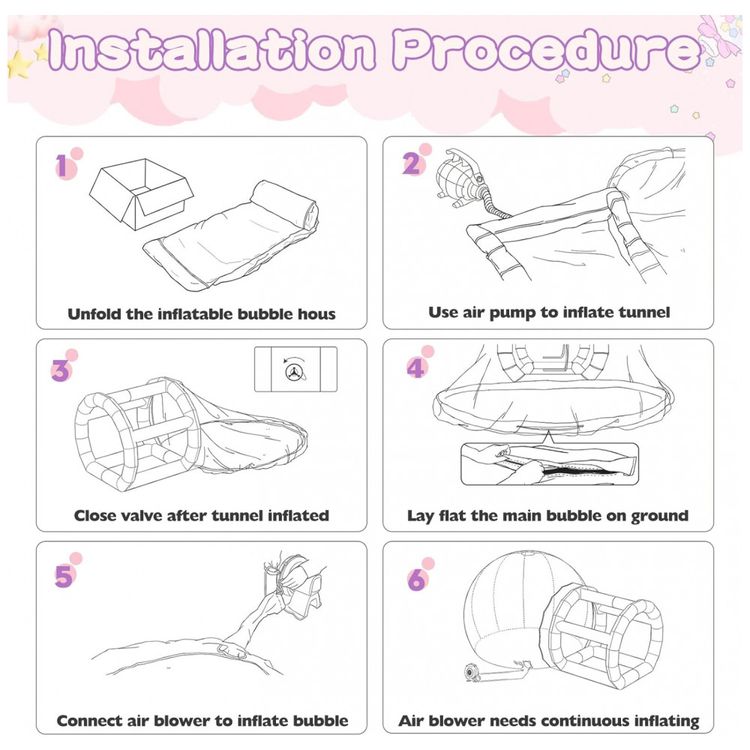 Installation Procedure

1

Unfold the inflatable bubble hous

2

Use air pump to inflate tunnel

3

Close valve after tunnel inflated

4

Lay flat the main bubble on ground

5

Connect air blower to inflate bubble

6

Air blower needs continuous inflating