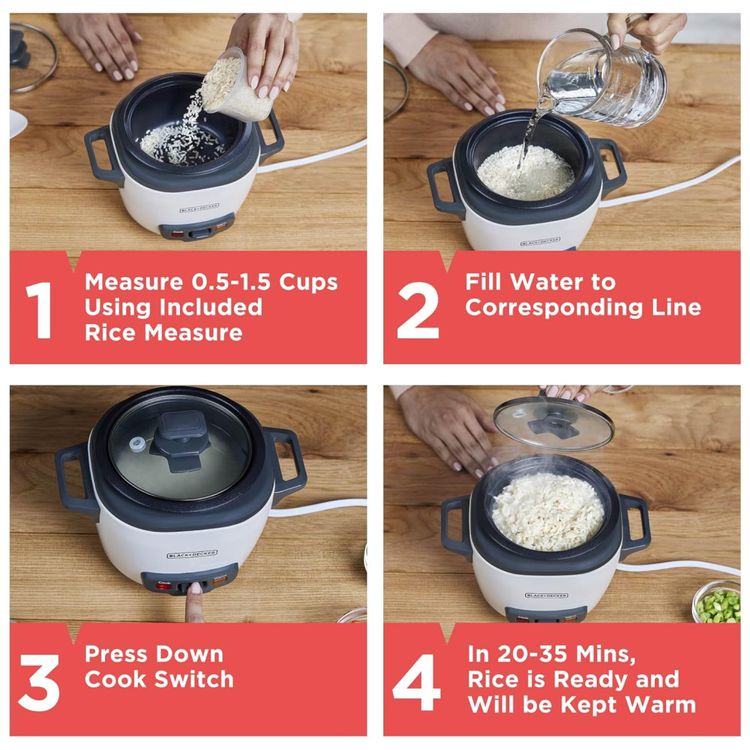 BLACK+DECKER

1 Measure 0.5-1.5 Cups Using Included Rice Measure

BLACK+DECKER

2 Fill Water to Corresponding Line

BLACK+DECKER

Cook

3 Press Down Cook Switch

BLACK+DECKER

4 In 20-35 Mins, Rice is Ready and Will be Kept Warm