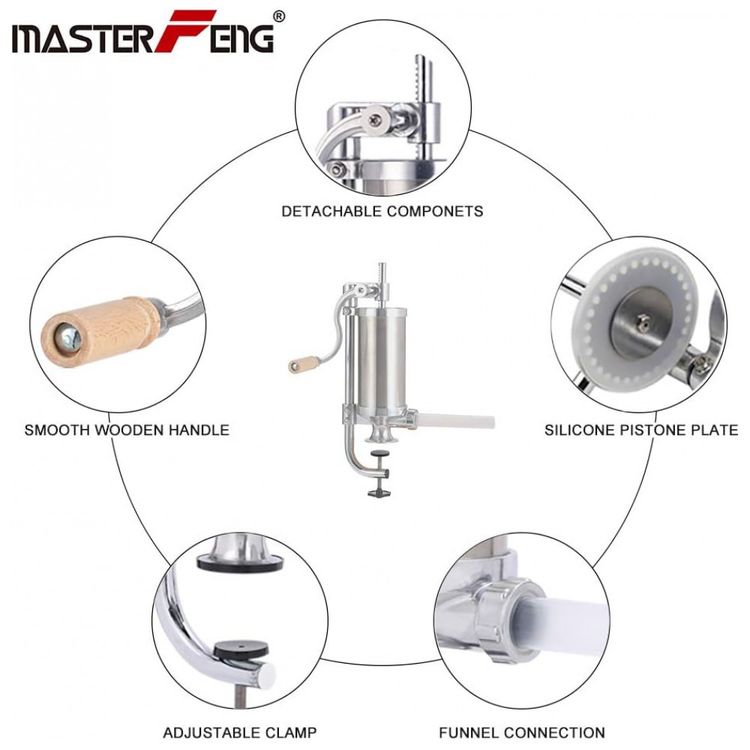 MASTERFENG®

DETACHABLE COMPONETS

SMOOTH WOODEN HANDLE

SILICONE PISTONE PLATE

ADJUSTABLE CLAMP

FUNNEL CONNECTION