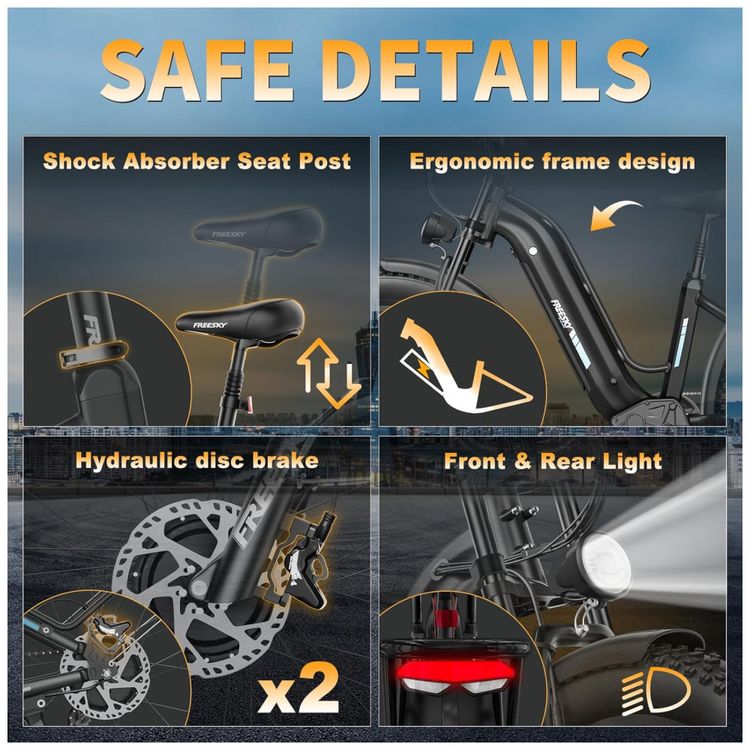 SAFE DETAILS

Shock Absorber Seat Post

FREESKY

FREESKY

Ergonomic frame design

FREESKY

Hydraulic disc brake

FREESKY

x2

Front & Rear Light