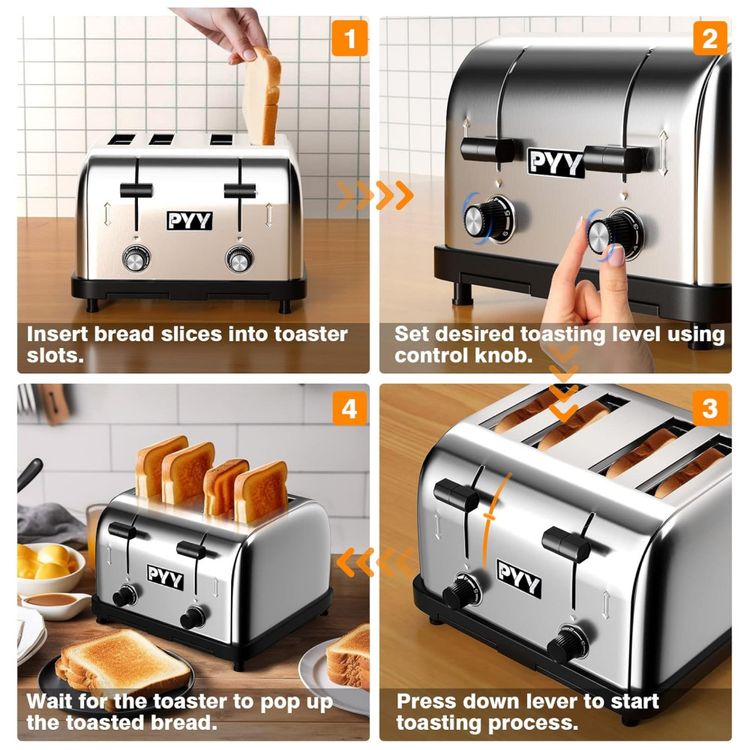 1
PYY
Insert bread slices into toaster slots.

2
PYY
Set desired toasting level using control knob.

4
PYY
Wait for the toaster to pop up the toasted bread.

3
PYY
Press down lever to start toasting process.