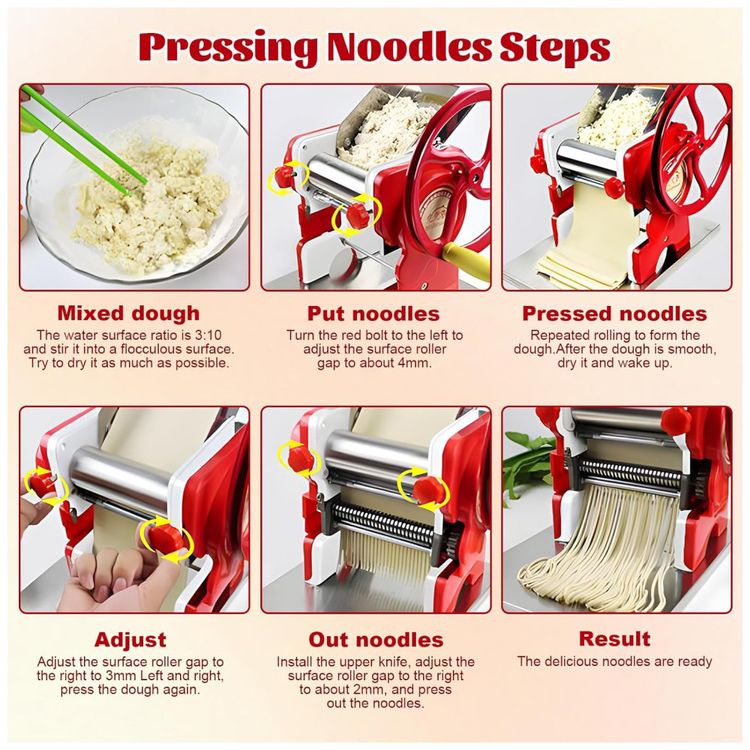 Pressing Noodles Steps

Mixed dough
The water surface ratio is 3:10 and stir it into a flocculous surface. Try to dry it as much as possible.

Put noodles
Turn the red bolt to the left to adjust the surface roller gap to about 4mm.

Pressed noodles
Repeated rolling to form the dough.After the dough is smooth, dry it and wake up.

Adjust
Adjust the surface roller gap to the right to 3mm Left and right, press the dough again.

Out noodles
Install the upper knife, adjust the surface roller gap to the right to about 2mm, and press out the noodles.

Result
The delicious noodles are ready