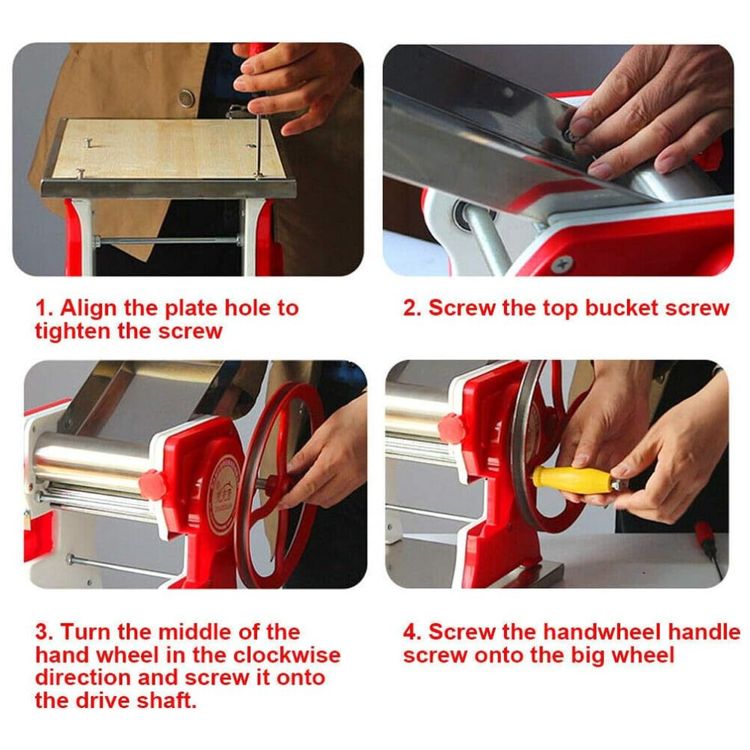 1. Align the plate hole to tighten the screw

2. Screw the top bucket screw

3. Turn the middle of the hand wheel in the clockwise direction and screw it onto the drive shaft.

4. Screw the handwheel handle screw onto the big wheel