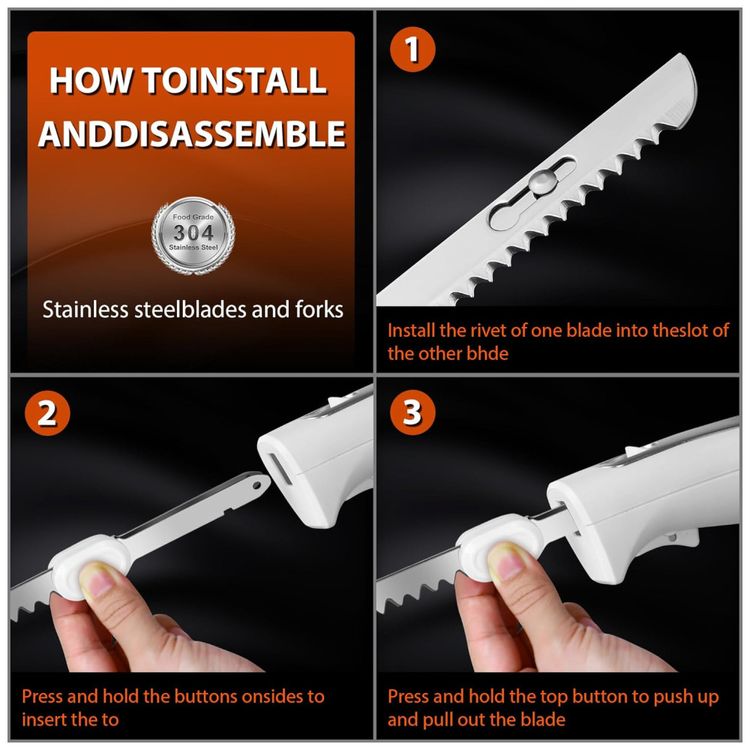 HOW TOINSTALL ANDDISASSEMBLE

Food Grade
304
Stainless Steel

Stainless steelblades and forks

1

Install the rivet of one blade into theslot of the other bhde

2

Press and hold the buttons onsides to insert the to

3

Press and hold the top button to push up and pull out the blade