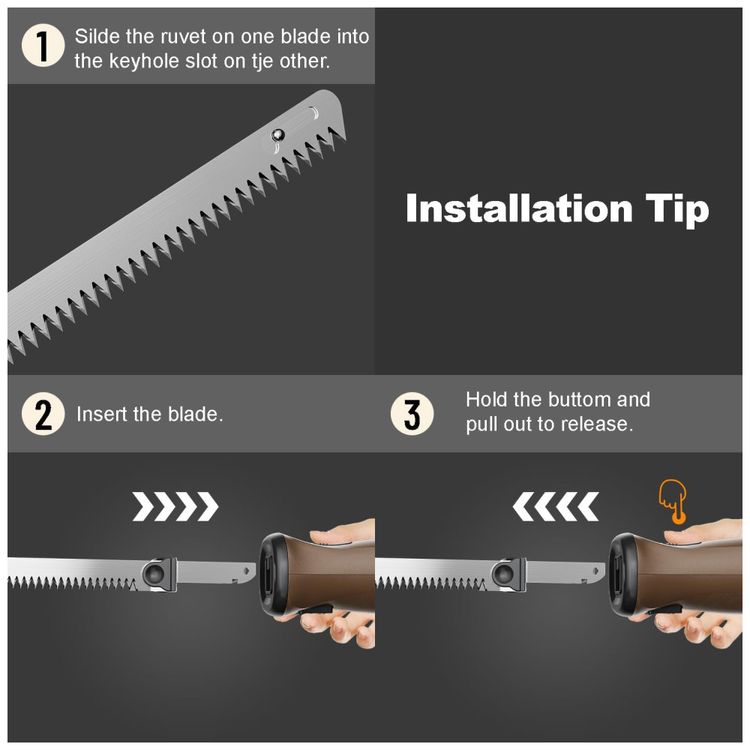 1 Silde the ruvet on one blade into the keyhole slot on tje other.

Installation Tip

2 Insert the blade.

3 Hold the buttom and pull out to release.