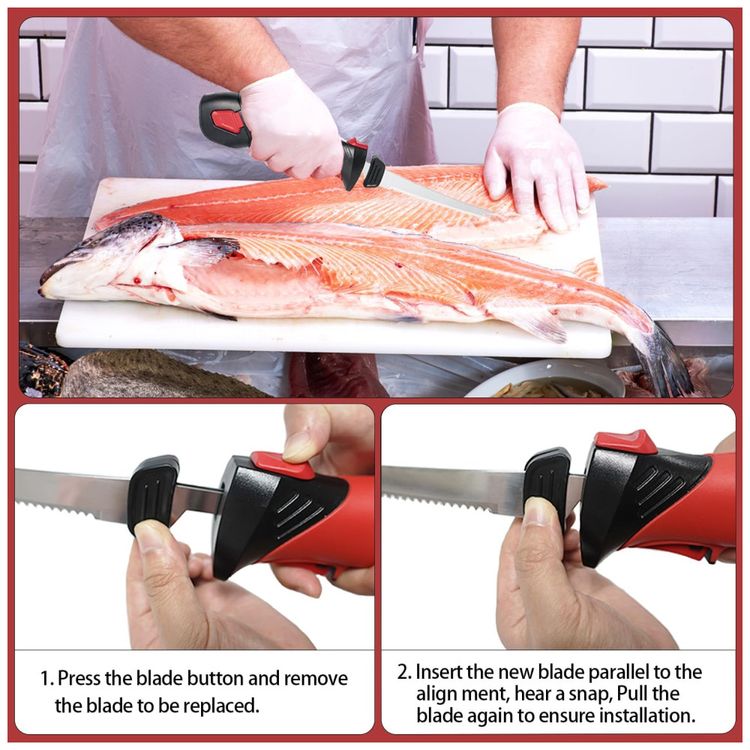 1. Press the blade button and remove the blade to be replaced.

2. Insert the new blade parallel to the align ment, hear a snap, Pull the blade again to ensure installation.