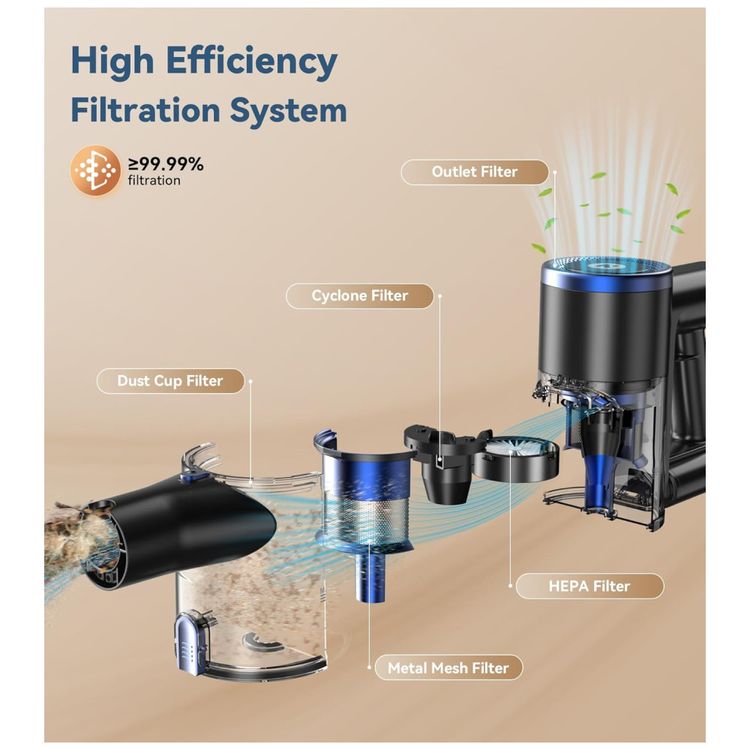 High Efficiency Filtration System

≥99.99% filtration

Outlet Filter

Cyclone Filter

Dust Cup Filter

HEPA Filter

Metal Mesh Filter