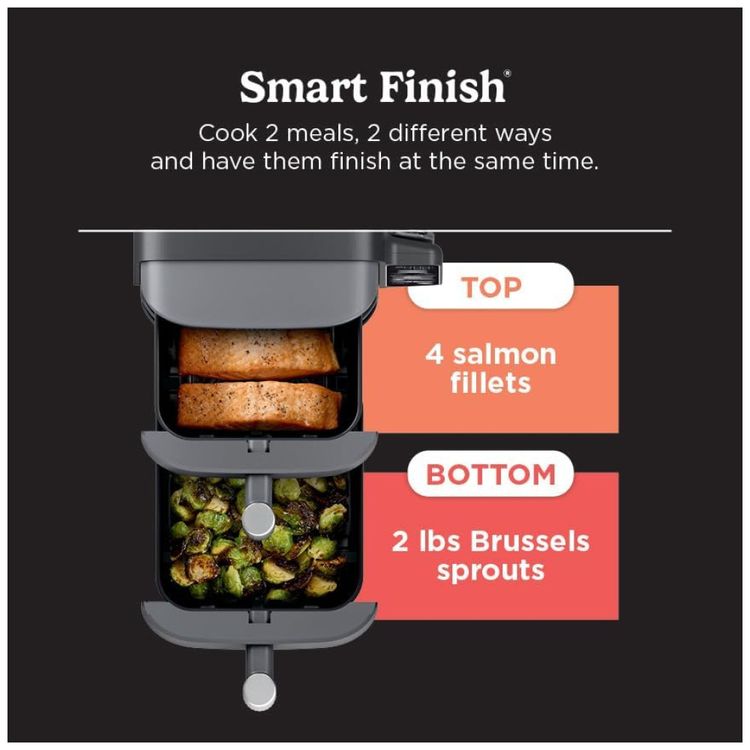 Smart Finish®

Cook 2 meals, 2 different ways and have them finish at the same time.

TOP

4 salmon fillets

BOTTOM

2 lbs Brussels sprouts