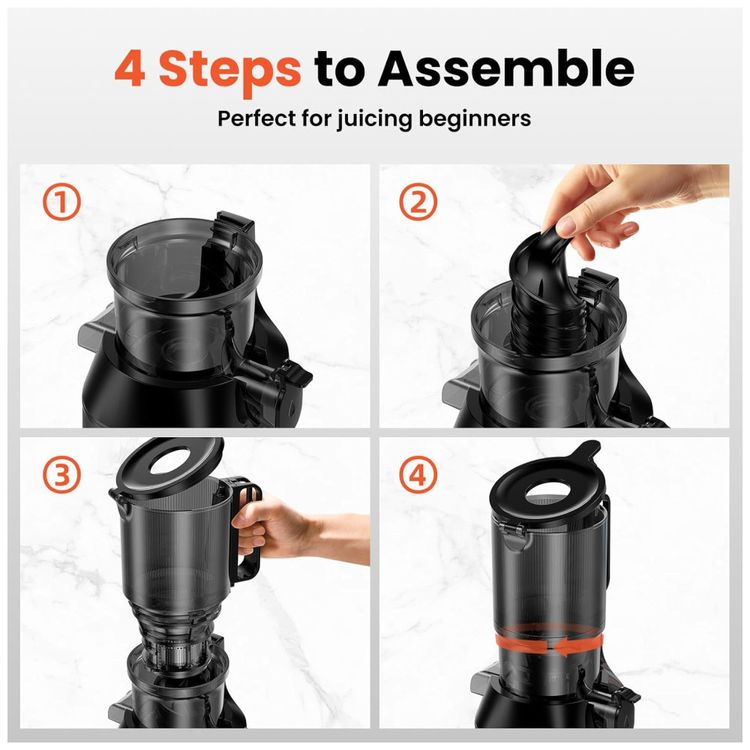 4 Steps to Assemble

Perfect for juicing beginners

①

②

③

④