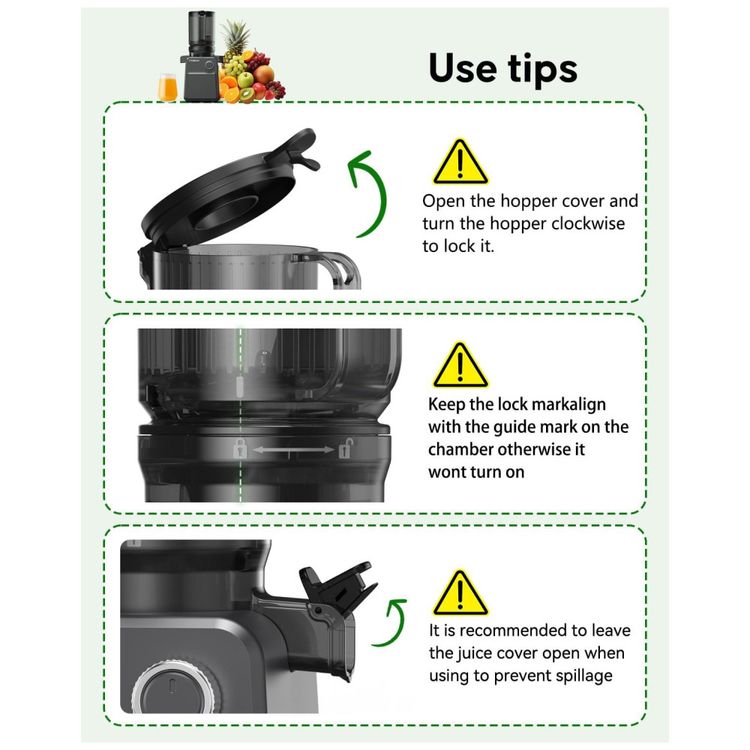 Use tips

Open the hopper cover and turn the hopper clockwise to lock it.

Keep the lock markalign with the guide mark on the chamber otherwise it wont turn on

It is recommended to leave the juice cover open when using to prevent spillage