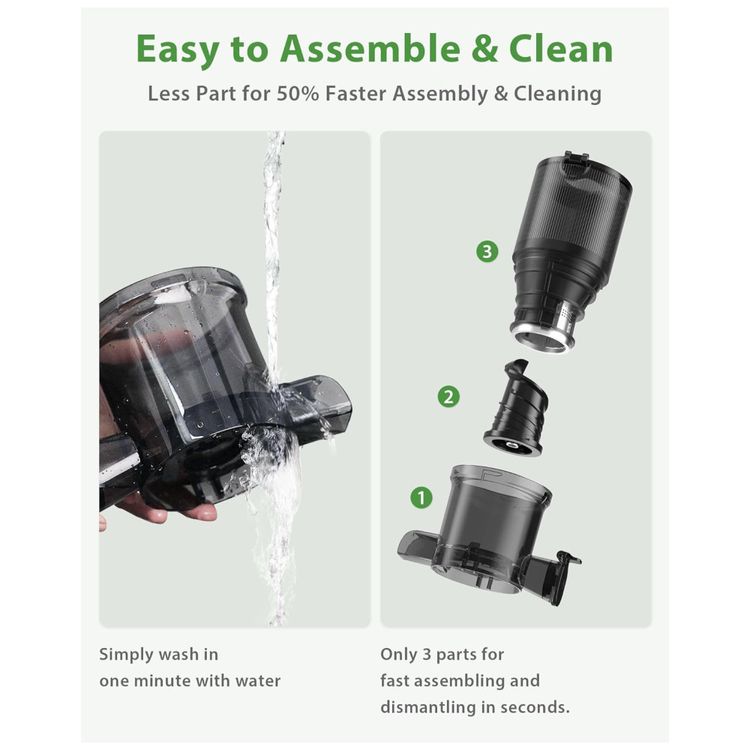 Easy to Assemble & Clean

Less Part for 50% Faster Assembly & Cleaning

3

2

1

Simply wash in one minute with water

Only 3 parts for fast assembling and dismantling in seconds.