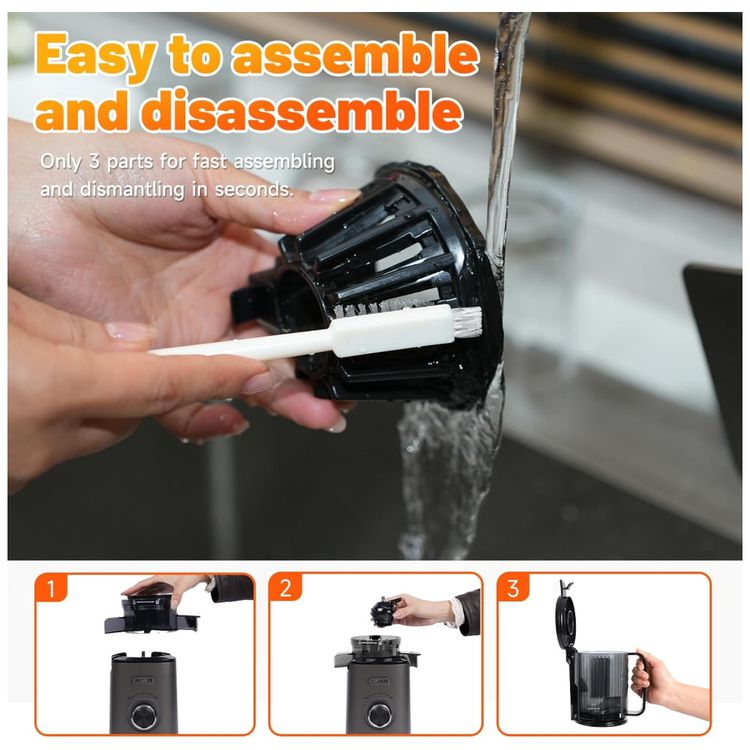 Easy to assemble and disassemble

Only 3 parts for fast assembling and dismantling in seconds.

1

2

3