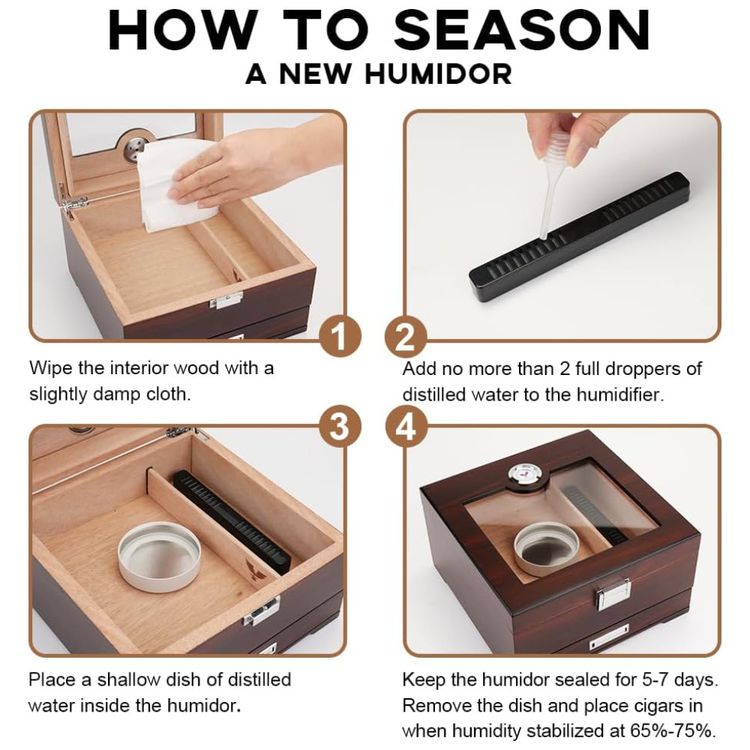 HOW TO SEASON
A NEW HUMIDOR

1

Wipe the interior wood with a slightly damp cloth.

2

Add no more than 2 full droppers of distilled water to the humidifier.

3

Place a shallow dish of distilled water inside the humidor.

4

Keep the humidor sealed for 5-7 days. Remove the dish and place cigars in when humidity stabilized at 65%-75%.