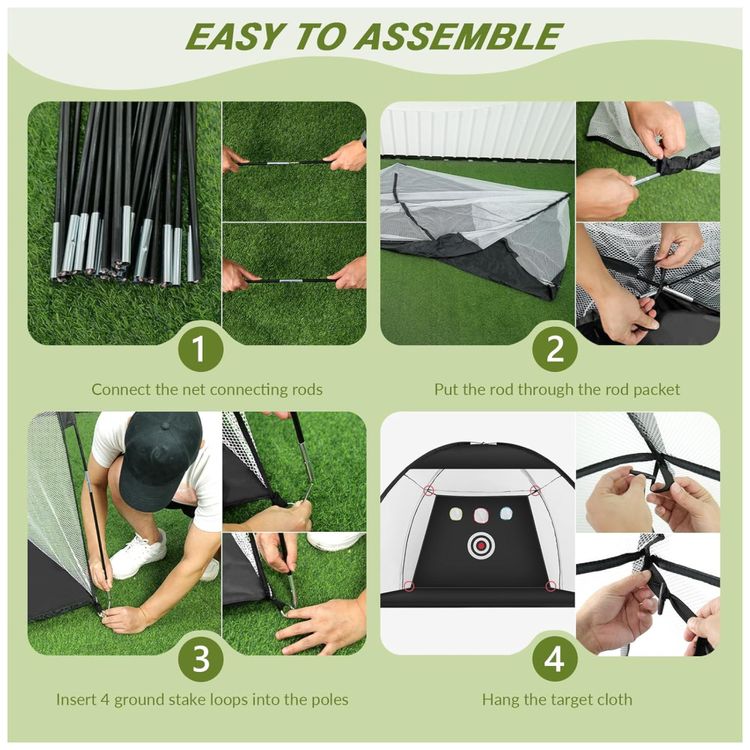 EASY TO ASSEMBLE

1

Connect the net connecting rods

2

Put the rod through the rod packet

3

Insert 4 ground stake loops into the poles

4

Hang the target cloth