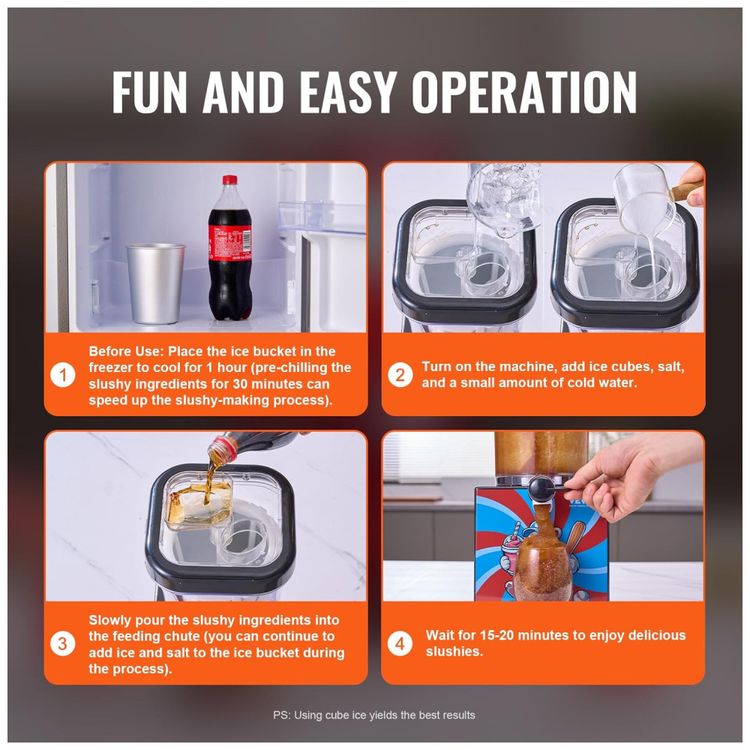 FUN AND EASY OPERATION

1 Before Use: Place the ice bucket in the freezer to cool for 1 hour (pre-chilling the slushy ingredients for 30 minutes can speed up the slushy-making process).

2 Turn on the machine, add ice cubes, salt, and a small amount of cold water.

3 Slowly pour the slushy ingredients into the feeding chute (you can continue to add ice and salt to the ice bucket during the process).

4 Wait for 15-20 minutes to enjoy delicious slushies.

PS: Using cube ice yields the best results