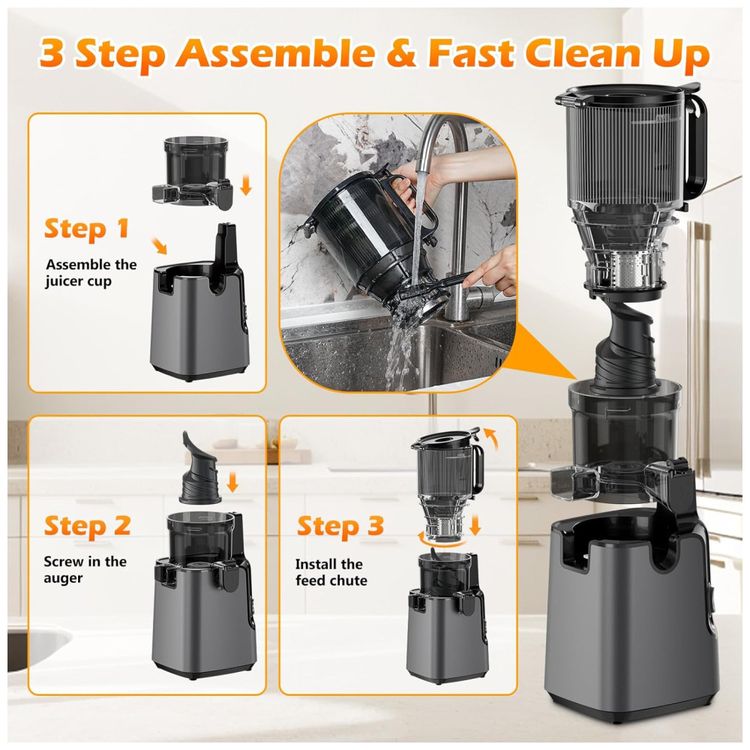 3 Step Assemble & Fast Clean Up

Step 1
Assemble the juicer cup

Step 2
Screw in the auger

Step 3
Install the feed chute