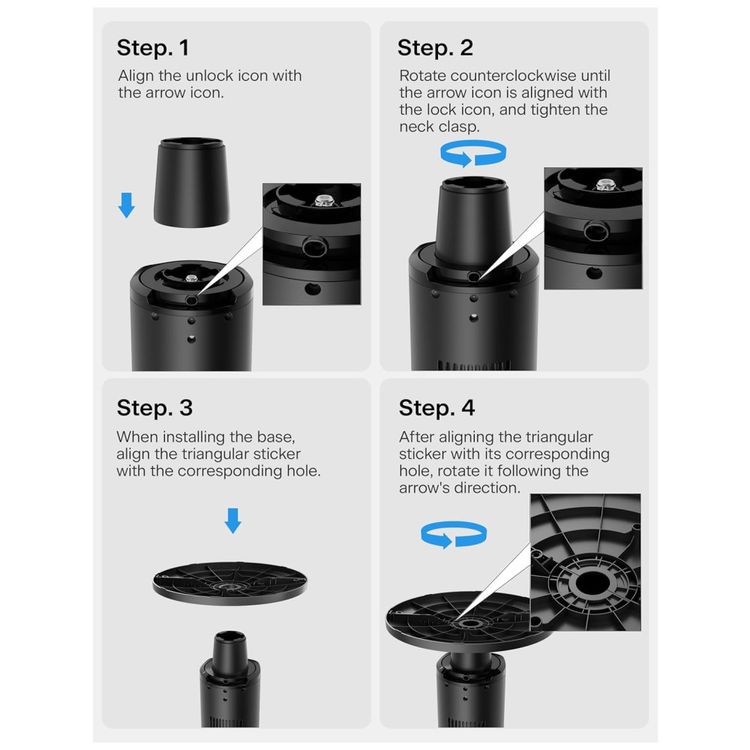 Step. 1

Align the unlock icon with the arrow icon.

Step. 2

Rotate counterclockwise until the arrow icon is aligned with the lock icon, and tighten the neck clasp.

Step. 3

When installing the base, align the triangular sticker with the corresponding hole.

Step. 4

After aligning the triangular sticker with its corresponding hole, rotate it following the arrow's direction.