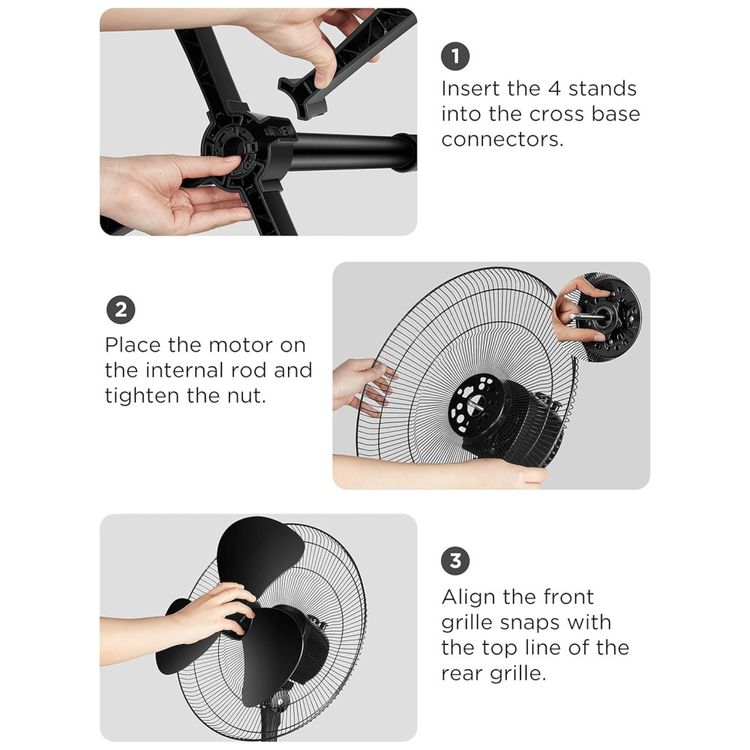 1
Insert the 4 stands into the cross base connectors.

2
Place the motor on the internal rod and tighten the nut.

3
Align the front grille snaps with the top line of the rear grille.