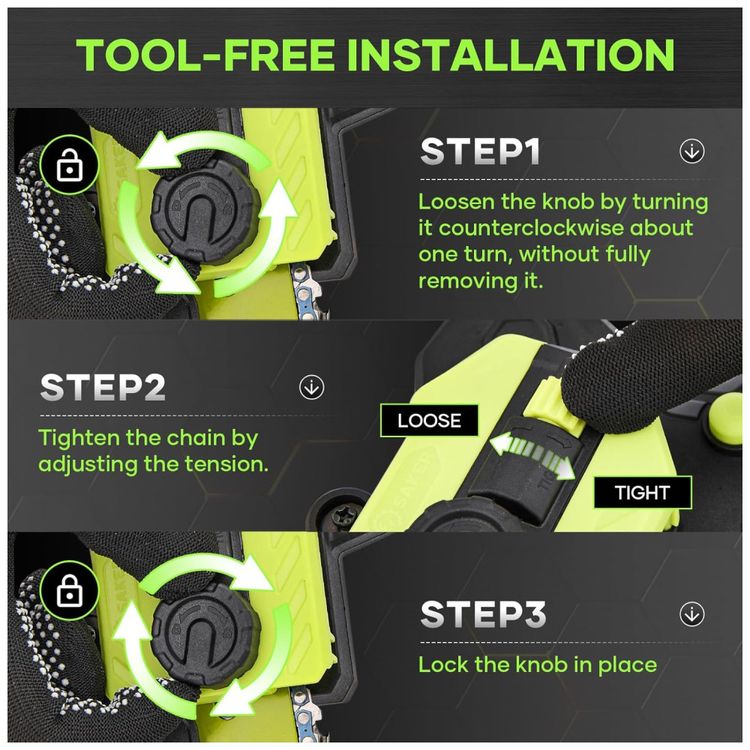 TOOL-FREE INSTALLATION

STEP1

Loosen the knob by turning it counterclockwise about one turn, without fully removing it.

STEP2

Tighten the chain by adjusting the tension.

LOOSE

TIGHT

STEP3

Lock the knob in place