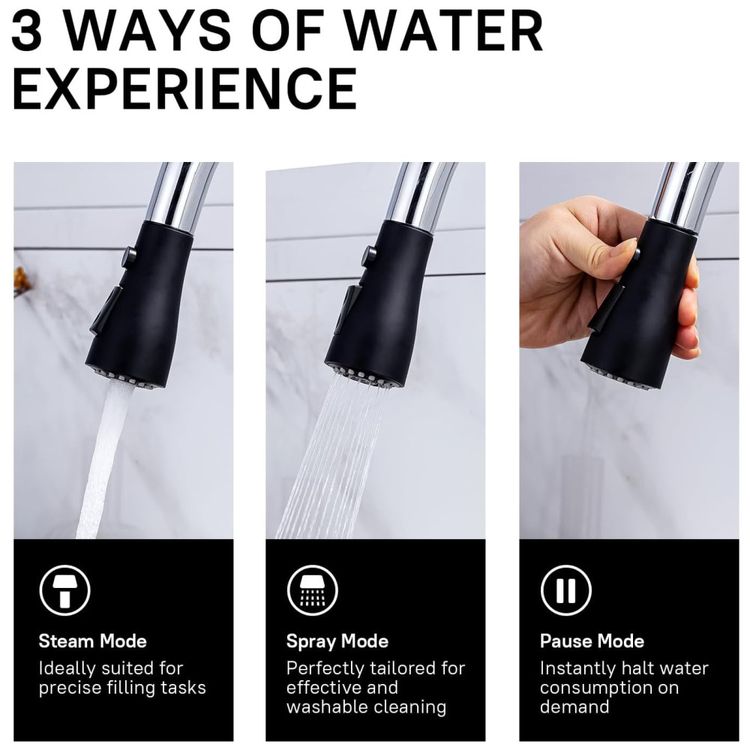 3 WAYS OF WATER EXPERIENCE

Steam Mode
Ideally suited for precise filling tasks

Spray Mode
Perfectly tailored for effective and washable cleaning

Pause Mode
Instantly halt water consumption on demand