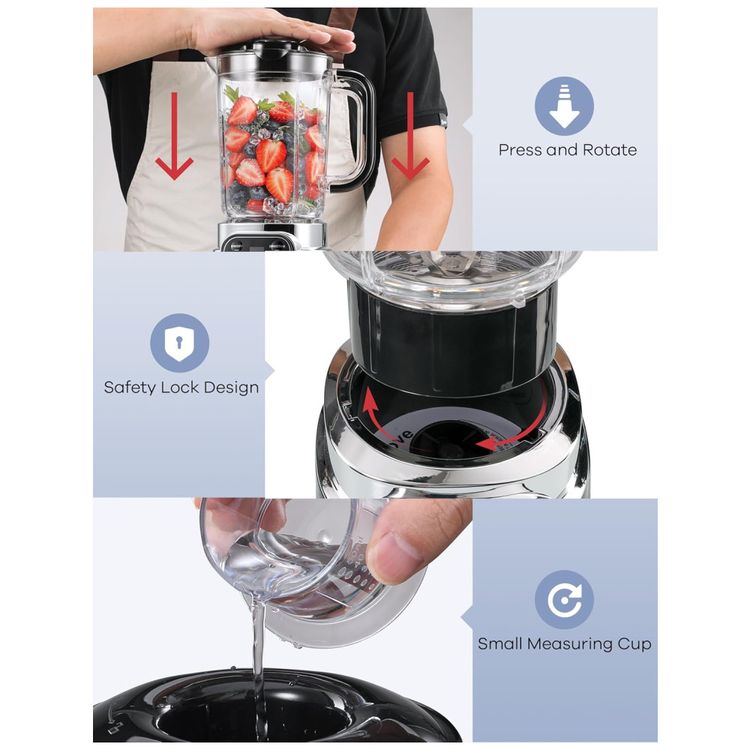 Press and Rotate

Safety Lock Design

Small Measuring Cup