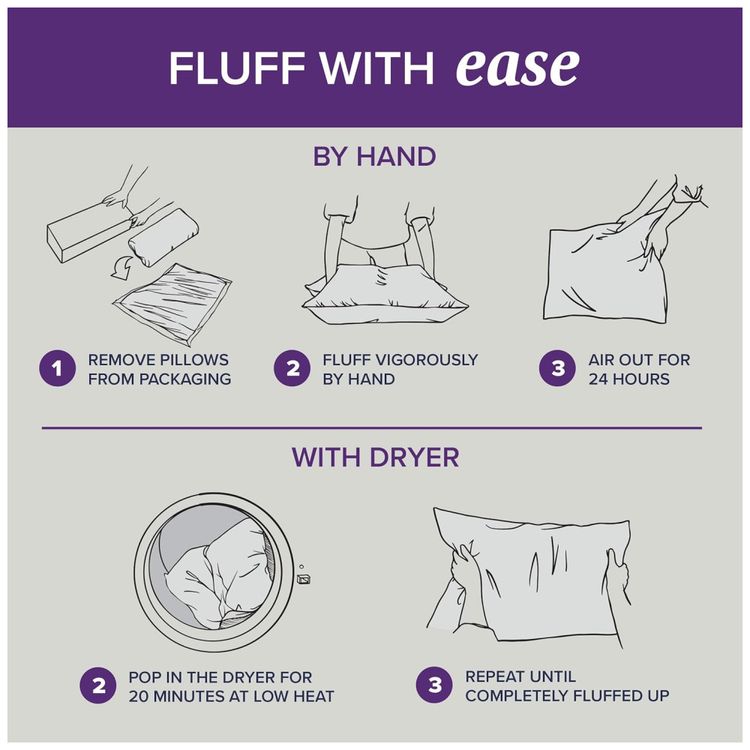 FLUFF WITH ease

BY HAND

1 REMOVE PILLOWS FROM PACKAGING

2 FLUFF VIGOROUSLY BY HAND

3 AIR OUT FOR 24 HOURS

WITH DRYER

2 POP IN THE DRYER FOR 20 MINUTES AT LOW HEAT

3 REPEAT UNTIL COMPLETELY FLUFFED UP