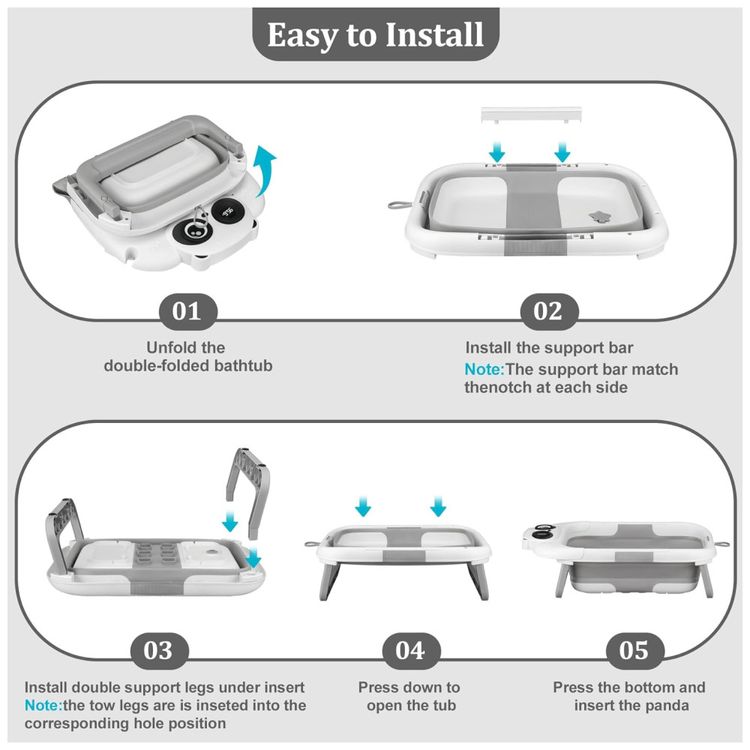 Easy to Install

01

Unfold the double-folded bathtub

02

Install the support bar
Note:The support bar match thenotch at each side

03

Install double support legs under insert
Note:the tow legs are is inseted into the corresponding hole position

04

Press down to open the tub

05

Press the bottom and insert the panda