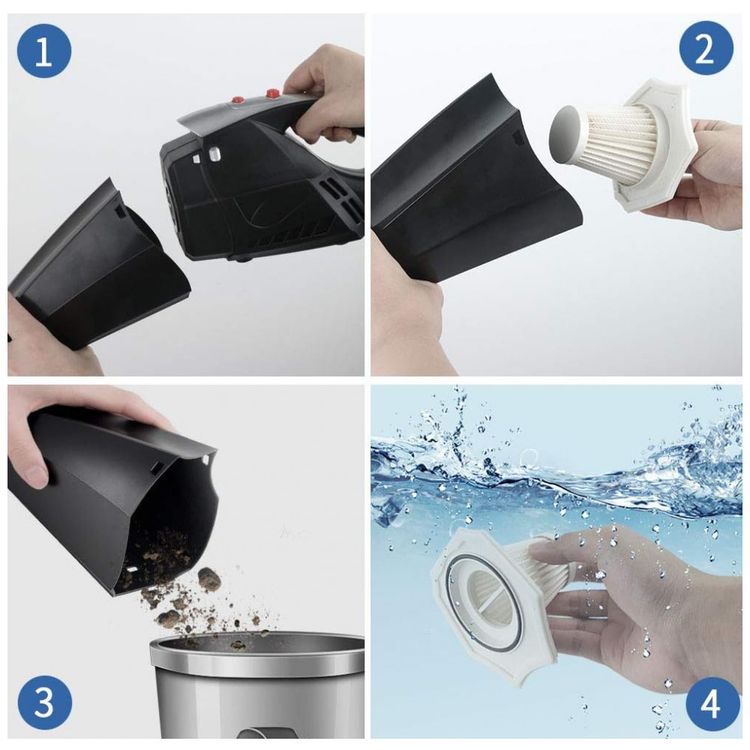 1
2
3
4