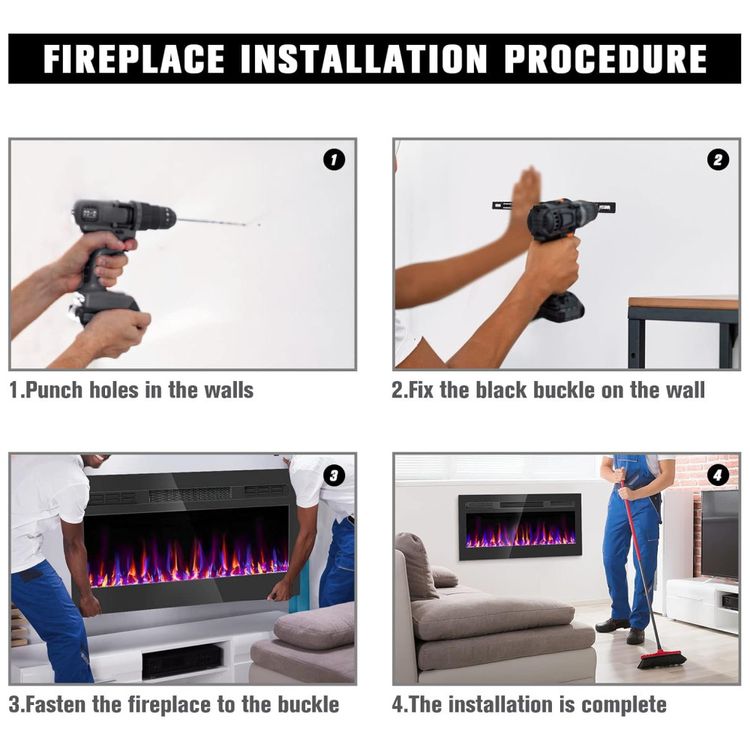 FIREPLACE INSTALLATION PROCEDURE

1

1.Punch holes in the walls

2

2.Fix the black buckle on the wall

3

3.Fasten the fireplace to the buckle

4

4.The installation is complete