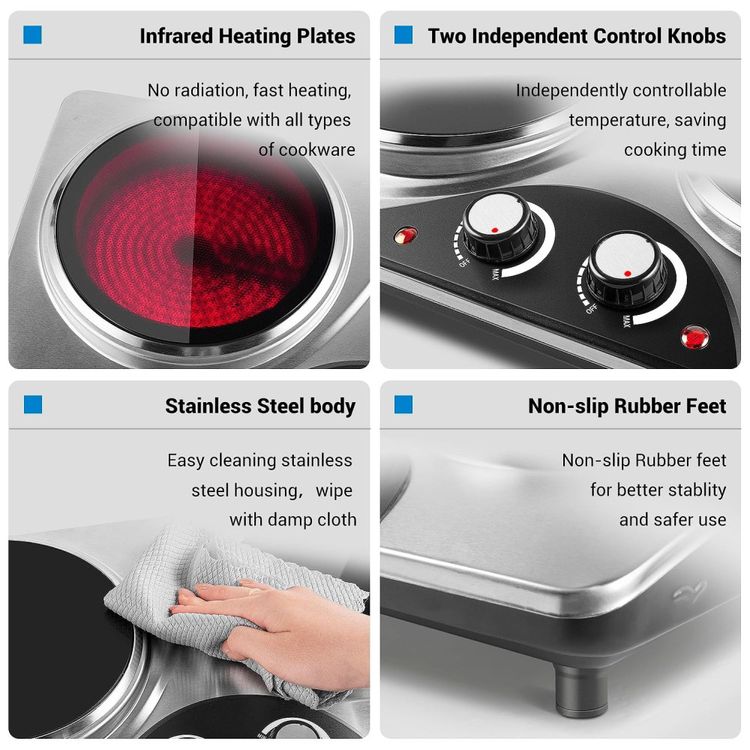 Infrared Heating Plates

No radiation, fast heating, compatible with all types of cookware

Two Independent Control Knobs

Independently controllable temperature, saving cooking time

OFF MAX

OFF MAX

Stainless Steel body

Easy cleaning stainless steel housing， wipe with damp cloth

Non-slip Rubber Feet

Non-slip Rubber feet for better stablity and safer use