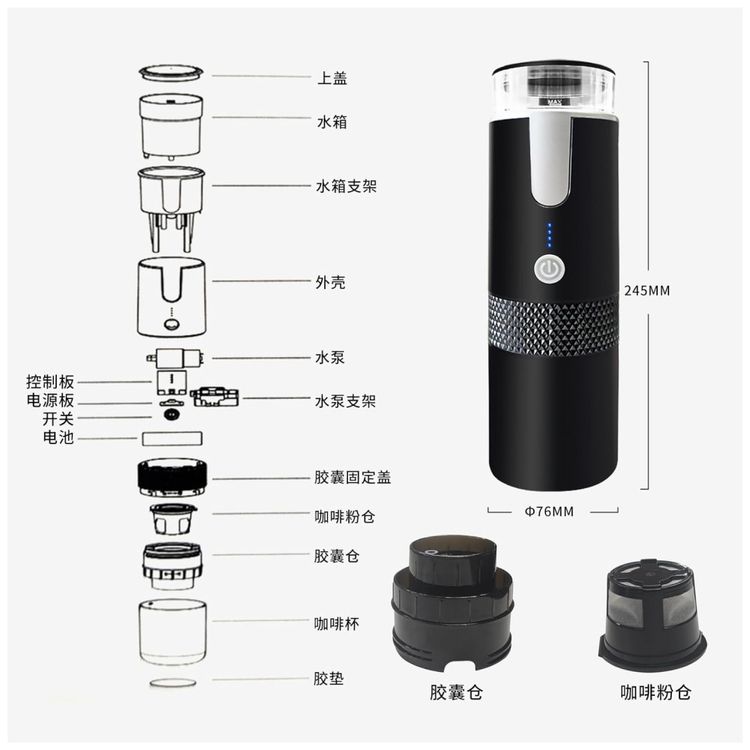 上盖
水箱
水箱支架
外壳
水泵
控制板
电源板
水泵支架
开关
电池
胶囊固定盖
咖啡粉仓
胶囊仓
咖啡杯
胶垫

MAX
245MM
Φ76MM

胶囊仓
咖啡粉仓