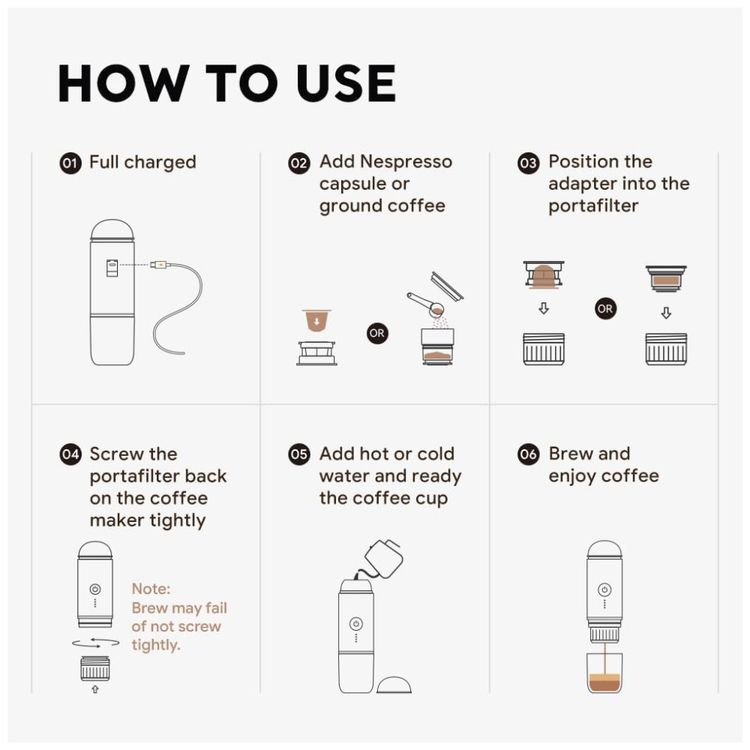 HOW TO USE

01 Full charged

02 Add Nespresso capsule or ground coffee

OR

03 Position the adapter into the portafilter

OR

04 Screw the portafilter back on the coffee maker tightly

Note: Brew may fail of not screw tightly.

05 Add hot or cold water and ready the coffee cup

06 Brew and enjoy coffee