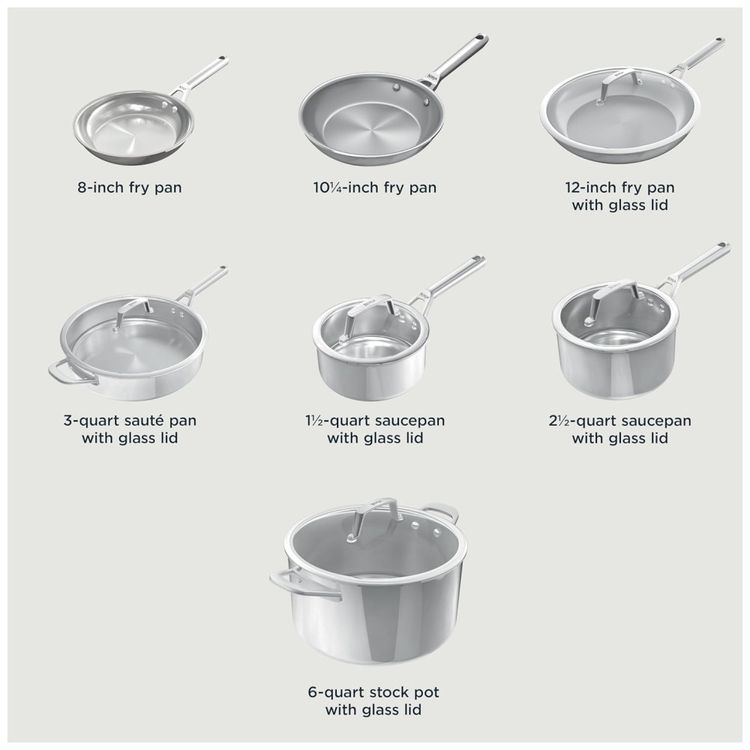 8-inch fry pan

10¼-inch fry pan

12-inch fry pan with glass lid

3-quart sauté pan with glass lid

1½-quart saucepan with glass lid

2½-quart saucepan with glass lid

6-quart stock pot with glass lid