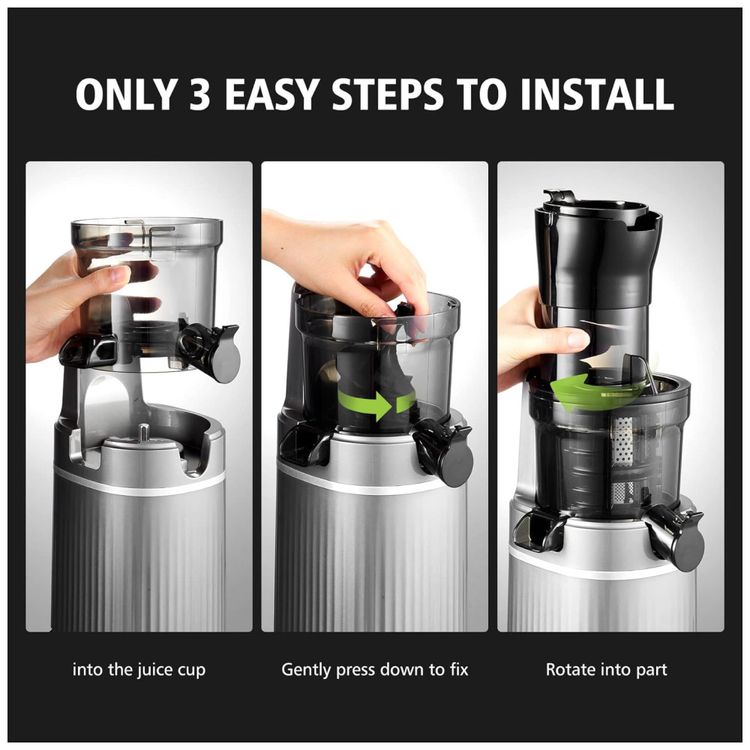 ONLY 3 EASY STEPS TO INSTALL

into the juice cup

Gently press down to fix

Rotate into part