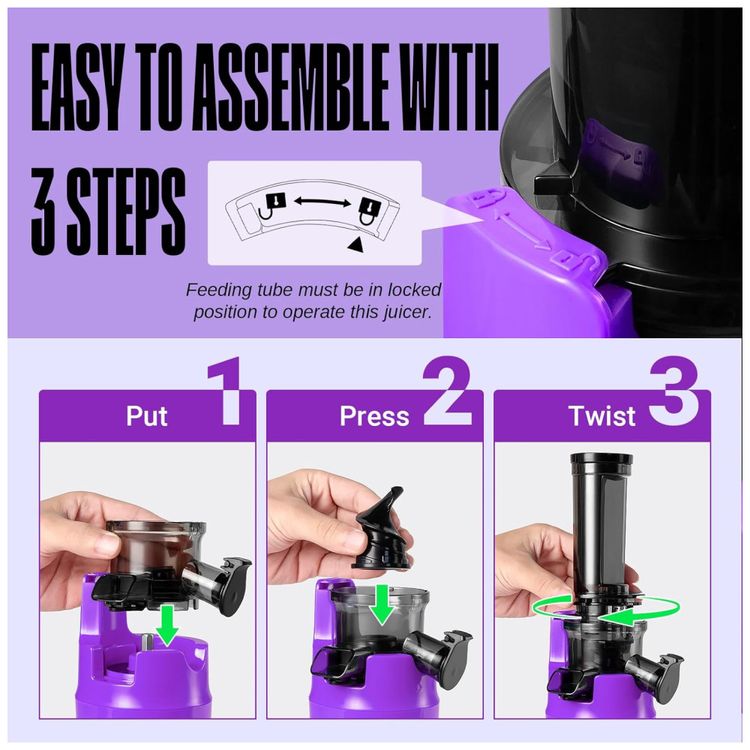 EASY TO ASSEMBLE WITH 3 STEPS

Feeding tube must be in locked position to operate this juicer.

Put 1

Press 2

Twist 3