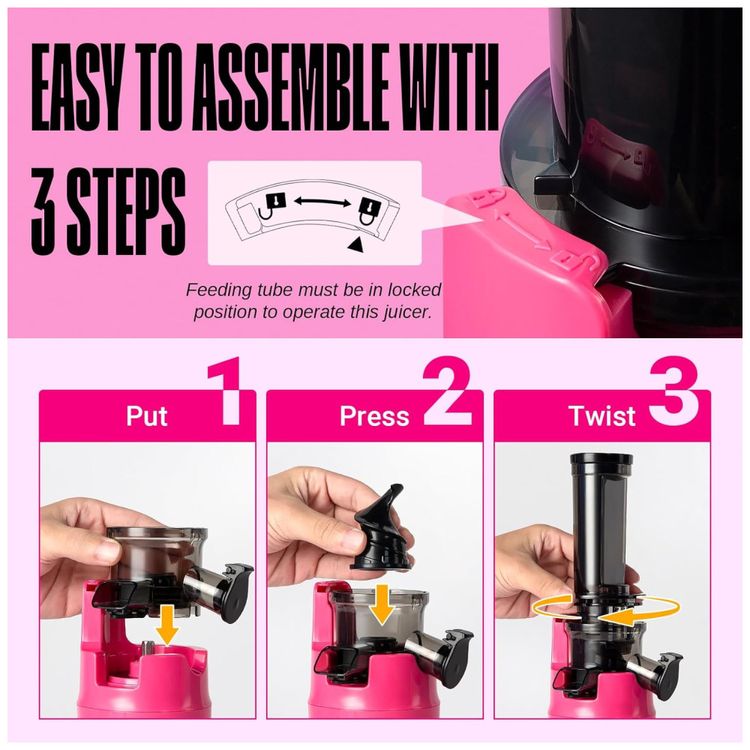 EASY TO ASSEMBLE WITH 3 STEPS

Feeding tube must be in locked position to operate this juicer.

Put 1

Press 2

Twist 3