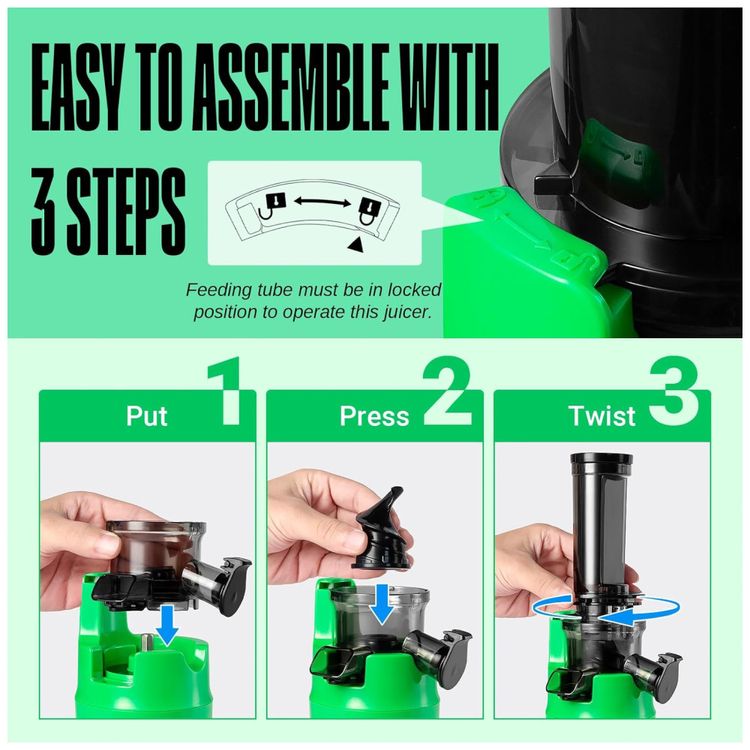 EASY TO ASSEMBLE WITH 3 STEPS

Feeding tube must be in locked position to operate this juicer.

Put 1

Press 2

Twist 3