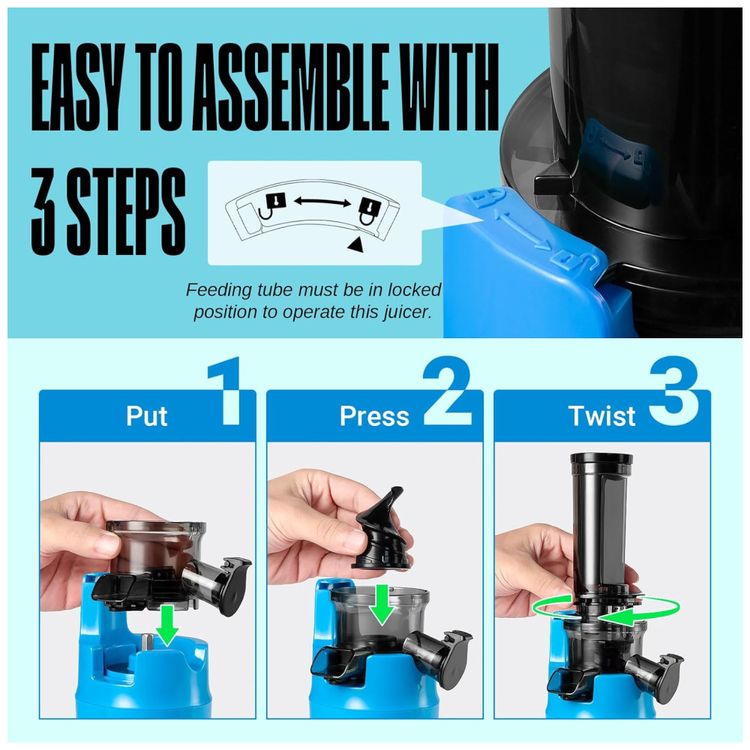 EASY TO ASSEMBLE WITH 3 STEPS

Feeding tube must be in locked position to operate this juicer.

Put 1

Press 2

Twist 3