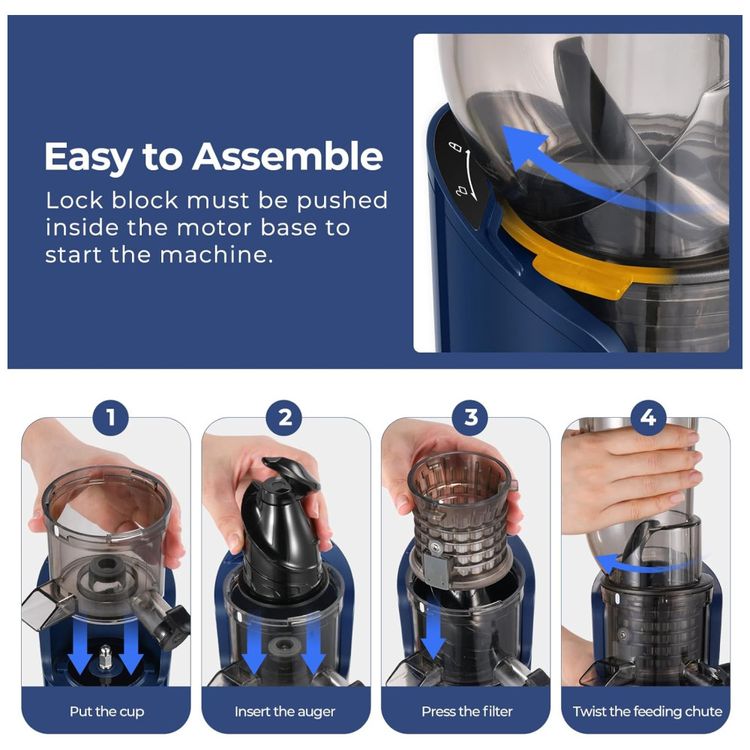 Easy to Assemble
Lock block must be pushed inside the motor base to start the machine.

1
Put the cup

2
Insert the auger

3
Press the filter

4
Twist the feeding chute