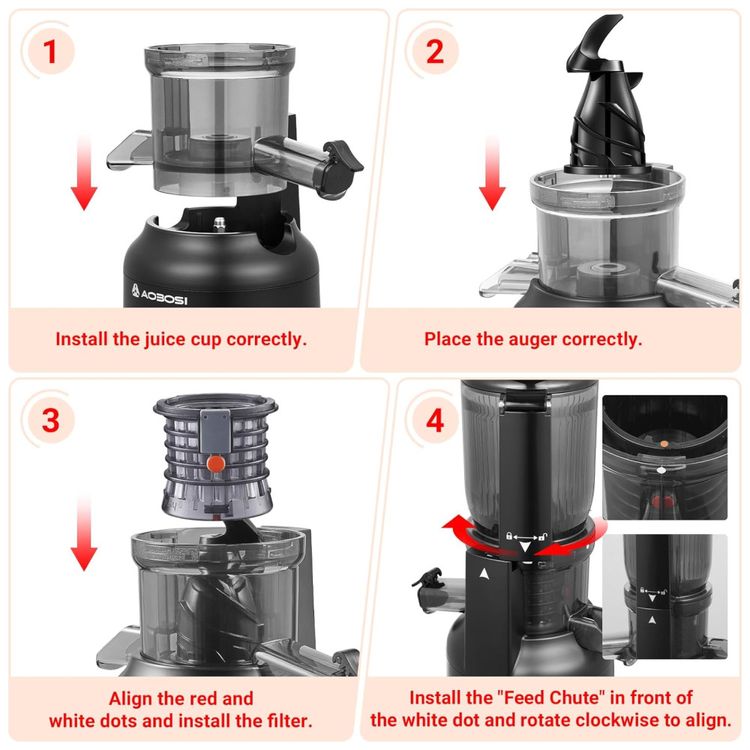 1

AOBOSI

Install the juice cup correctly.

2

Place the auger correctly.

3

Align the red and white dots and install the filter.

4

Install the "Feed Chute" in front of the white dot and rotate clockwise to align.