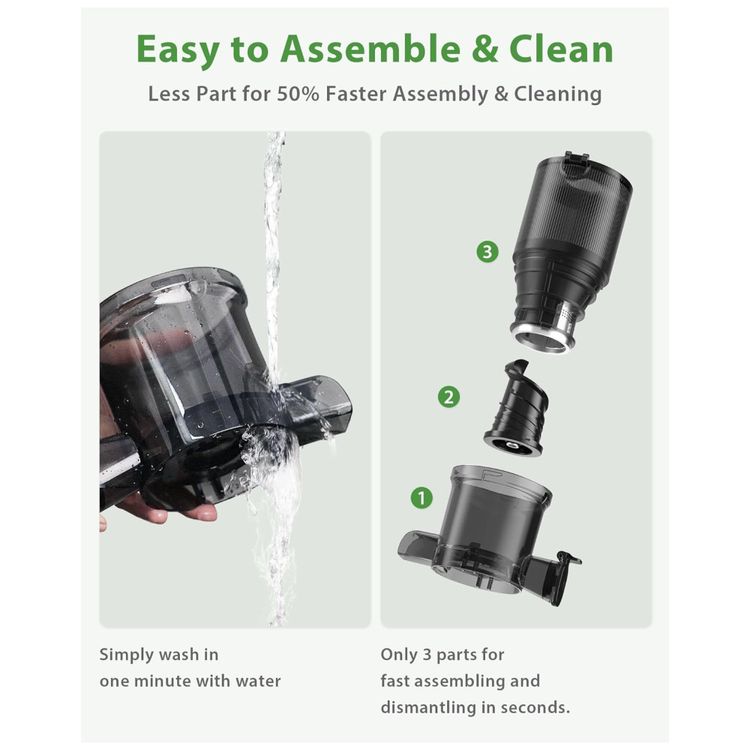 Easy to Assemble & Clean

Less Part for 50% Faster Assembly & Cleaning

3

2

1

Simply wash in one minute with water

Only 3 parts for fast assembling and dismantling in seconds.