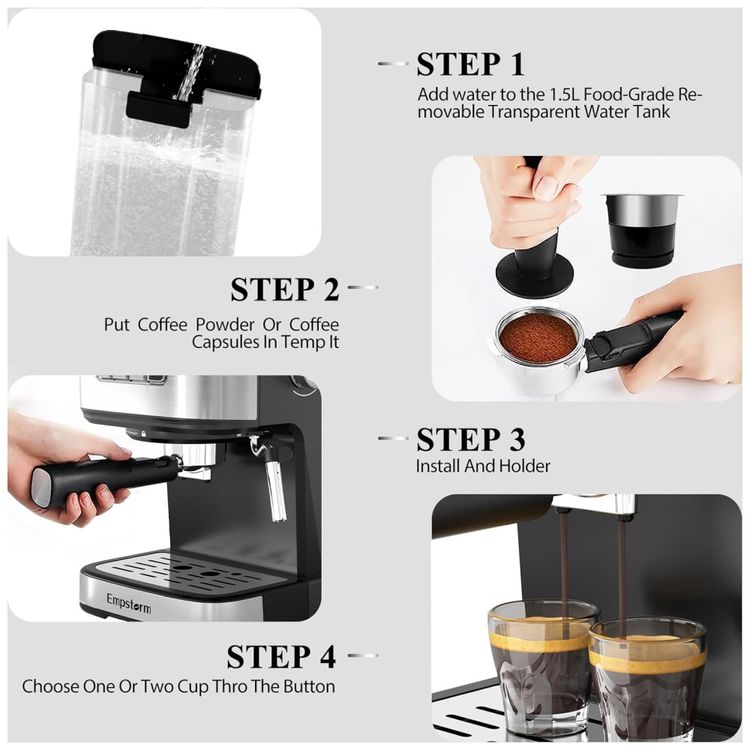 STEP 1
Add water to the 1.5L Food-Grade Removable Transparent Water Tank

STEP 2
Put Coffee Powder Or Coffee Capsules In Temp It

STEP 3
Install And Holder

Empstorm

STEP 4
Choose One Or Two Cup Thro The Button