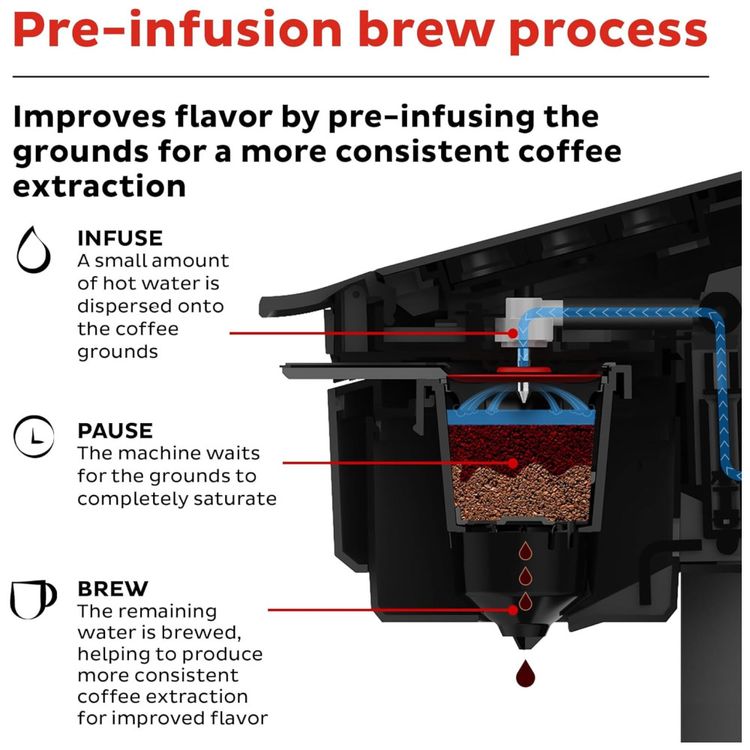 Pre-infusion brew process

Improves flavor by pre-infusing the grounds for a more consistent coffee extraction

INFUSE
A small amount of hot water is dispersed onto the coffee grounds

PAUSE
The machine waits for the grounds to completely saturate

BREW
The remaining water is brewed, helping to produce more consistent coffee extraction for improved flavor